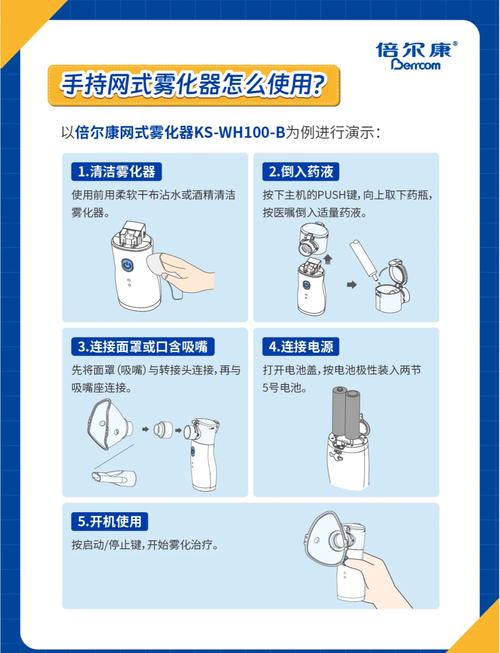 倍尔康®
Berrcom

手持网式雾化器怎么使用?

以倍尔康网式雾化器KS-WH100-B为例进行演示:

1.清洁雾化器

使用前用柔软干布沾水或酒精清洁雾化器。

2.倒入药液

按下主机的PUSH键,向上取下药瓶,按医嘱倒入适量药液。

3.连接面罩或口含吸嘴

先将面罩(吸嘴)与转接头连接,再与吸嘴座连接。

4.连接电源

打开电池盖,按电池极性装入两节5号电池。

5.开机使用

按启动/停止键,开始雾化治疗。