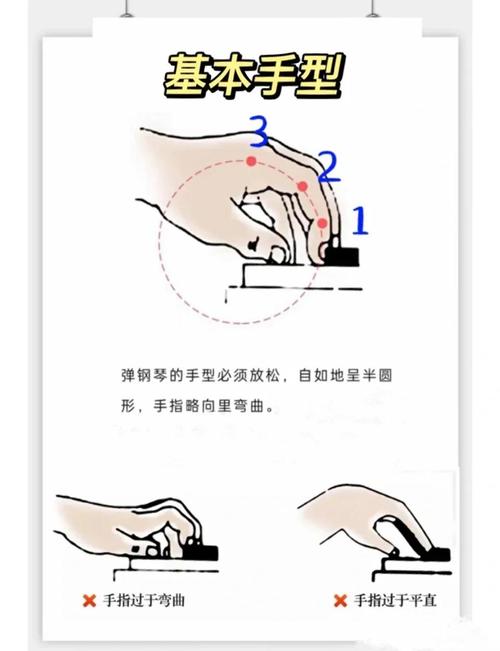 基本手型

3
2
1

弹钢琴的手型必须放松，自如地呈半圆形，手指略向里弯曲。

✖ 手指过于弯曲

✖ 手指过于平直