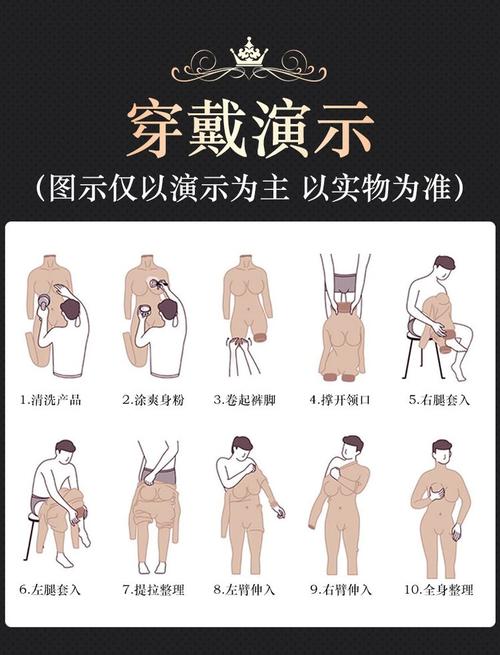 穿戴演示
(图示仅以演示为主 以实物为准)

1.清洗产品
2.涂爽身粉
3.卷起裤脚
4.撑开领口
5.右腿套入
6.左腿套入
7.提拉整理
8.左臂伸入
9.右臂伸入
10.全身整理