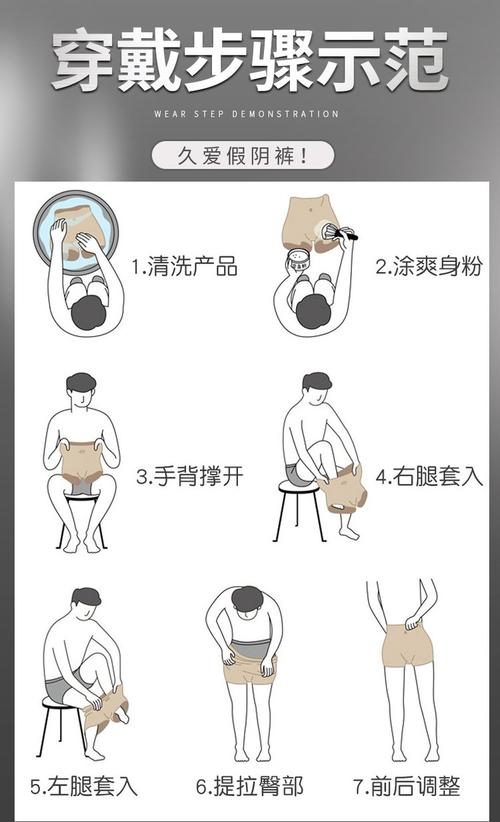 穿戴步骤示范

WEAR STEP DEMONSTRATION

久爱假阴裤！

1.清洗产品

2.涂爽身粉

3.手背撑开

4.右腿套入

5.左腿套入

6.提拉臀部

7.前后调整